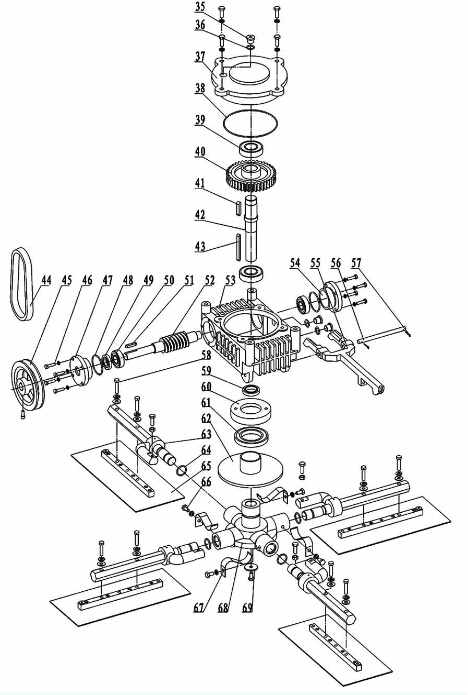 35
36
37
38
39
40
41
42
43
44
45
46
47
48
49
50
51
52
53
54
55
56
57
58
59
60
61
62
63
64
65
66
67
68
69